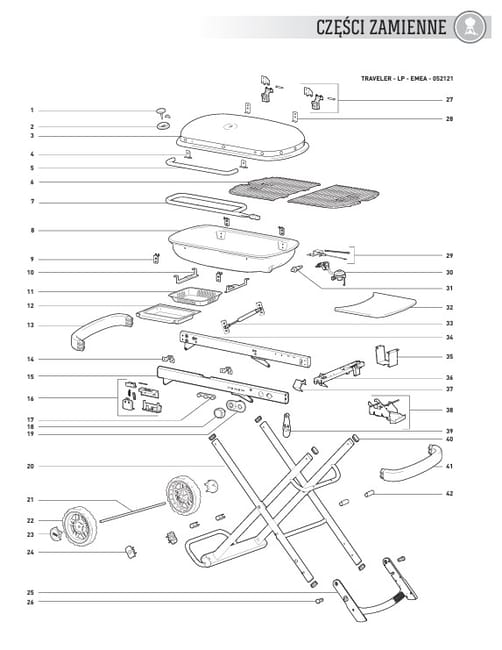 CZĘŚCI ZAMIENNE

TRAVELER - LP - EMEA - 052121

1
2
3
4
5
6
7
8
9
10
11
12
13
14
15
16
17
18
19
20
21
22
23
24
25
26

27
28
29
30
31
32
33
34
35
36
37
38
39
40
41
42