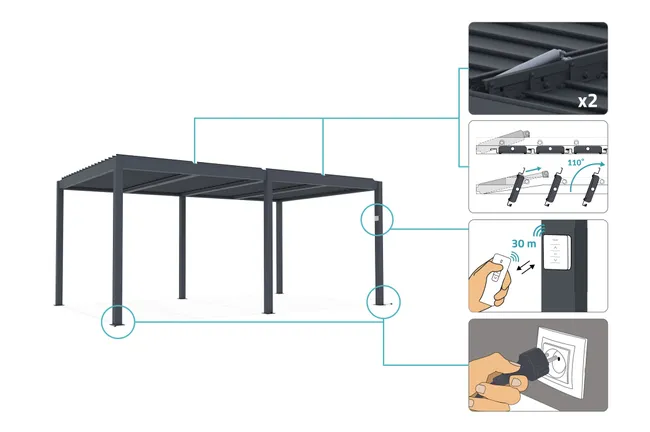 x2

110°

30 m